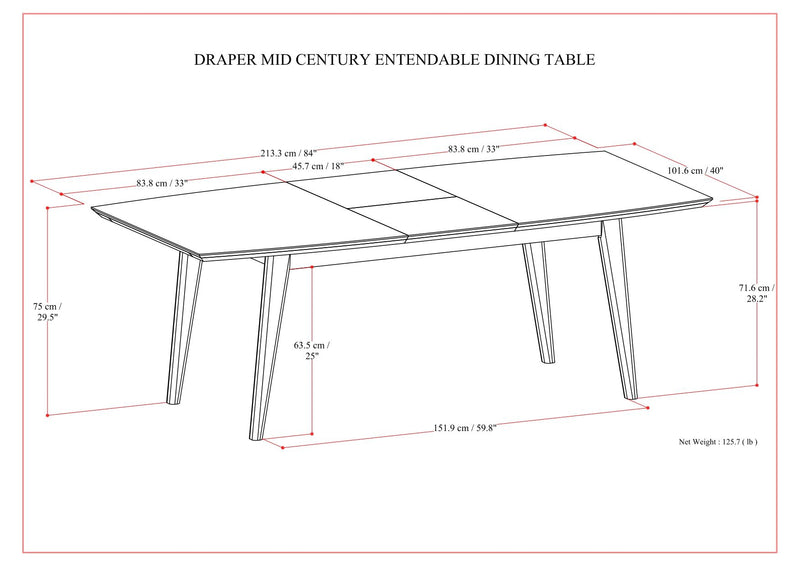 DRAPER MID CENTURY ENTENDABLE DINING TABLE

213.3 cm / 84"

83.8 cm / 33"

45.7 cm / 18"

83.8 cm / 33"

101.6 cm / 40"

75 cm / 29.5"

63.5 cm / 25"

71.6 cm / 28.2"

151.9 cm / 59.8"

Net Weight : 125.7 ( lb )