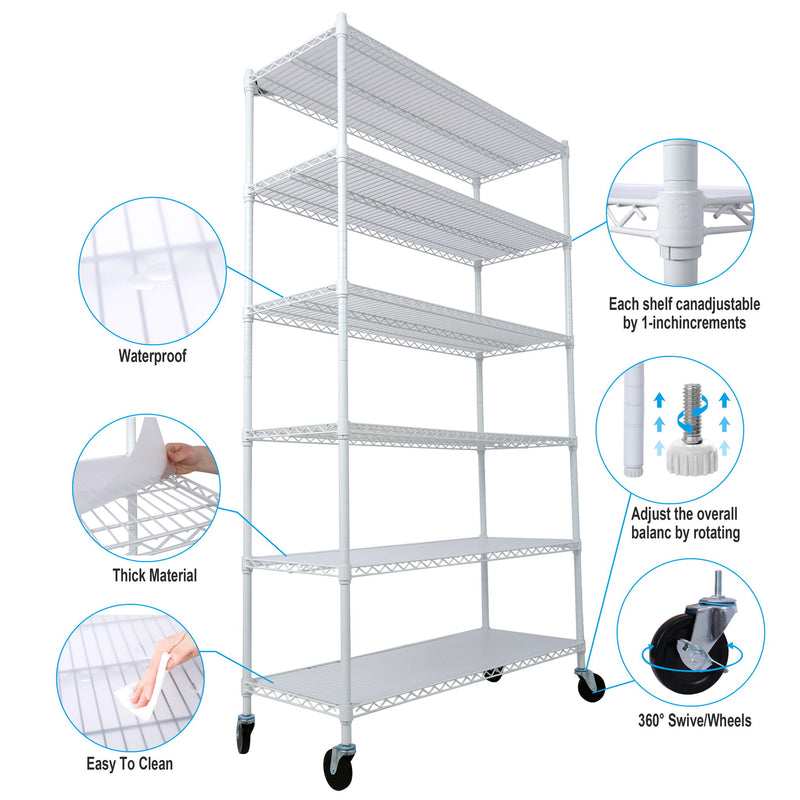 Waterproof

Thick Material

Easy To Clean

Each shelf canadjustable by 1-inchincrements

Adjust the overall balanc by rotating

360° Swive/Wheels