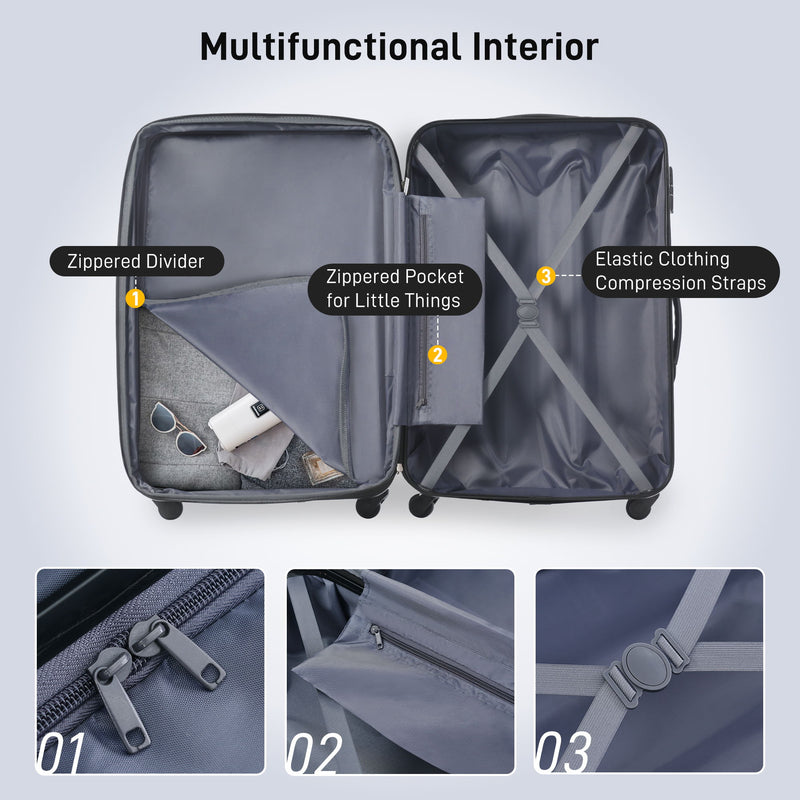 Multifunctional Interior

Zippered Divider

1

Zippered Pocket for Little Things

2

3

Elastic Clothing Compression Straps

01

02

03